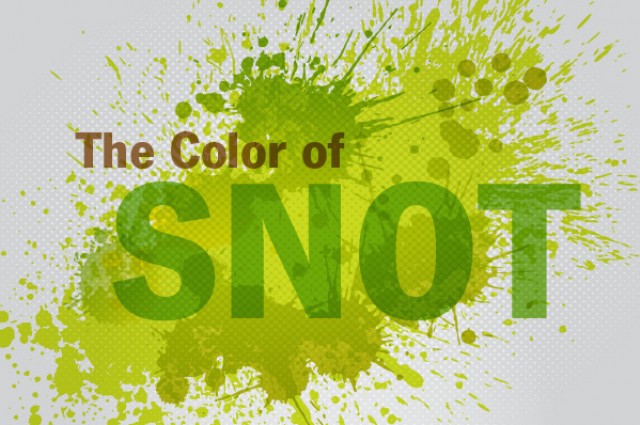 The Color of
SNOT